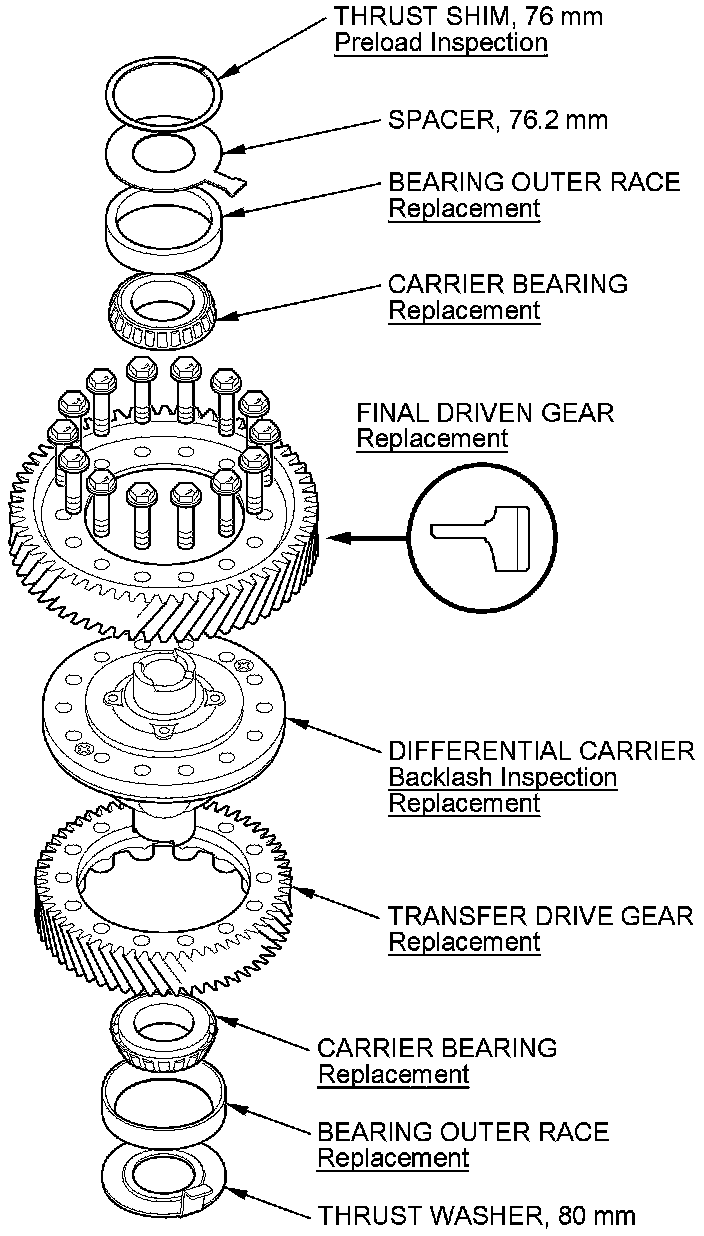 THRUST SHIM, 76 mm
Preload Inspection

SPACER, 76.2 mm

BEARING OUTER RACE
Replacement

CARRIER BEARING
Replacement

FINAL DRIVEN GEAR
Replacement

DIFFERENTIAL CARRIER
Backlash Inspection
Replacement

TRANSFER DRIVE GEAR
Replacement

CARRIER BEARING
Replacement

BEARING OUTER RACE
Replacement

THRUST WASHER, 80 mm