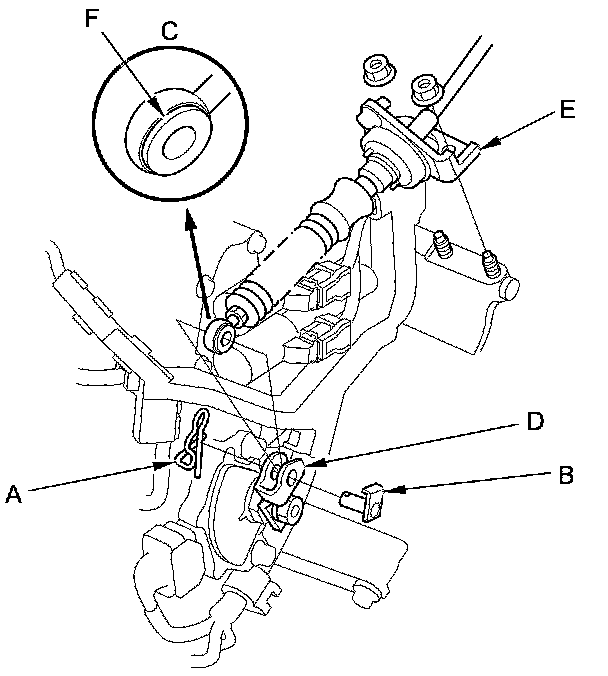 F
C
E
D
A
B