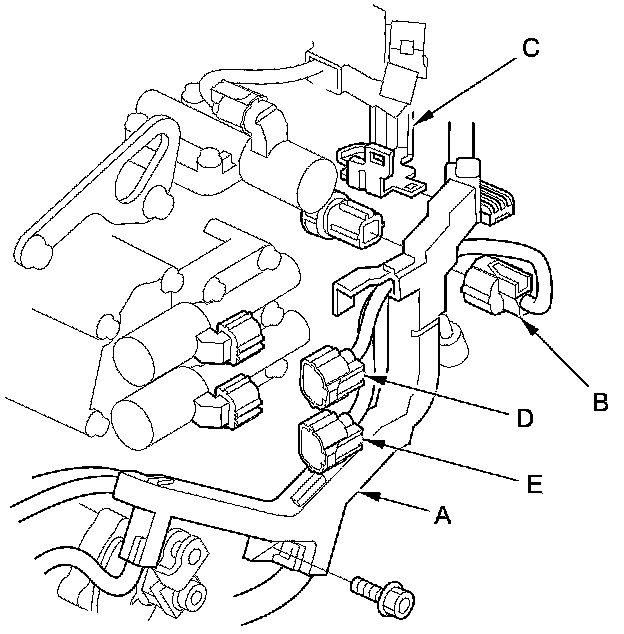 C
B
D
E
A