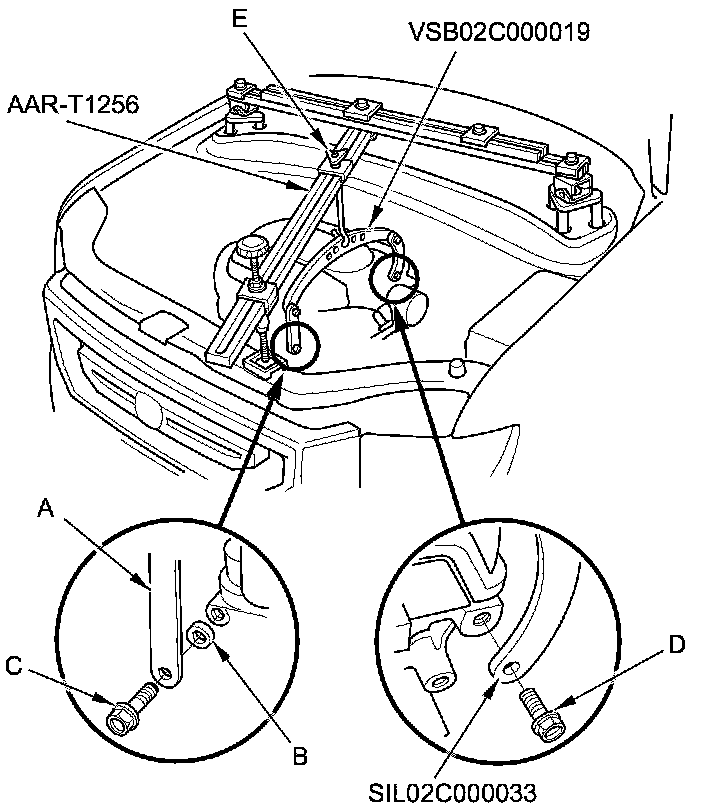 E
VSB02C000019
AAR-T1256
A
C
B
D
SIL02C000033