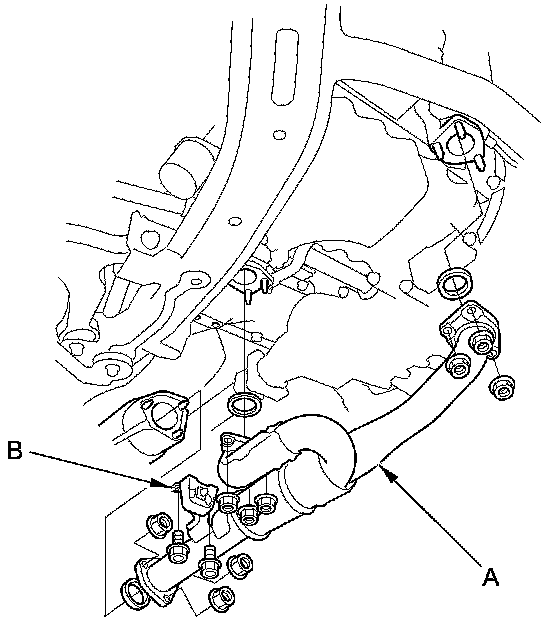 B
A