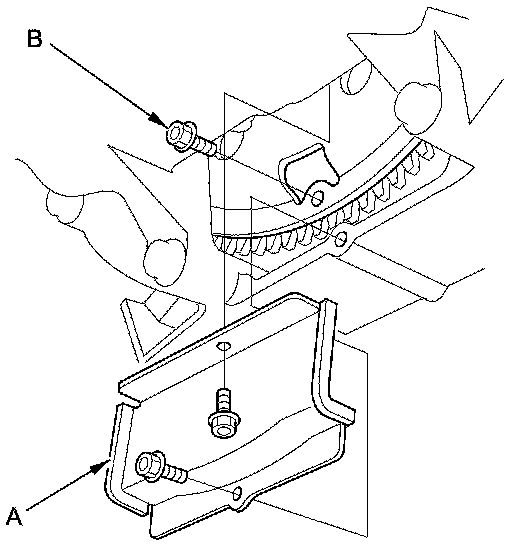 B

A