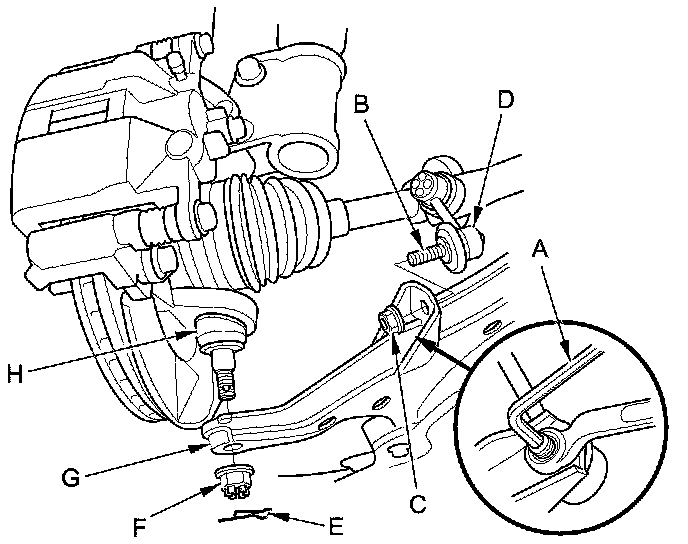 B
D
A
H
G
C
F
E