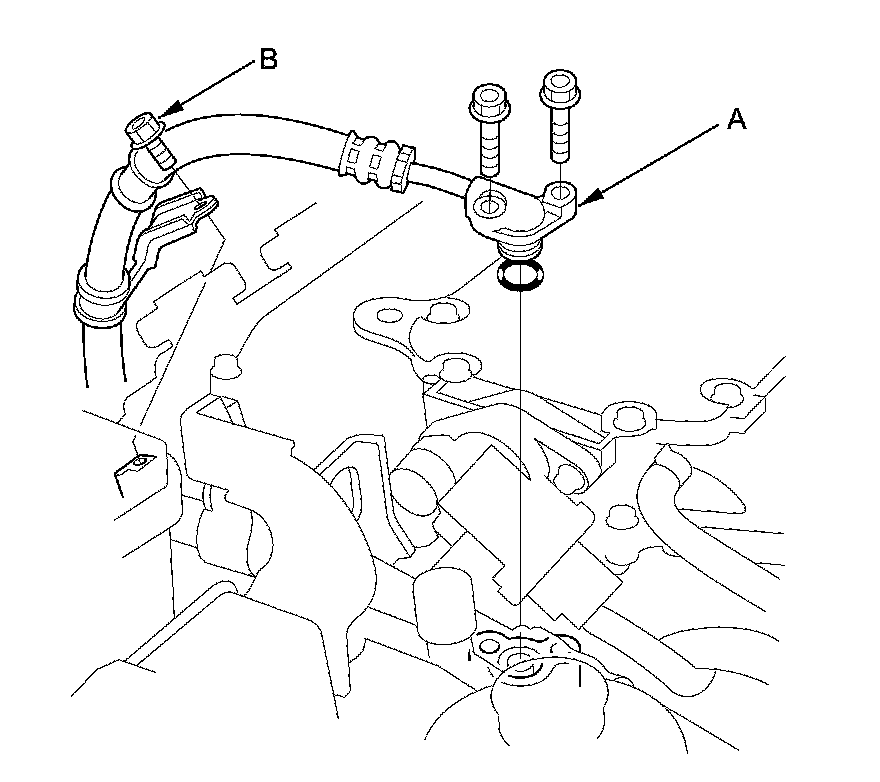 B
A