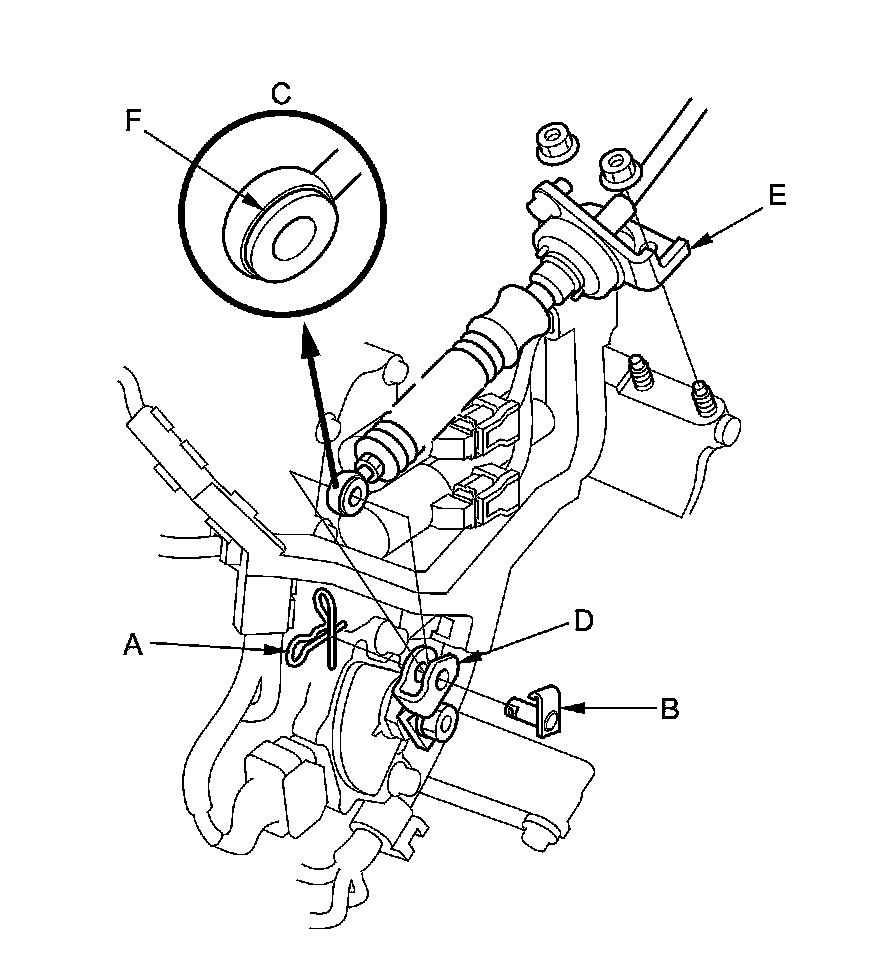 C
F
E
D
A
B