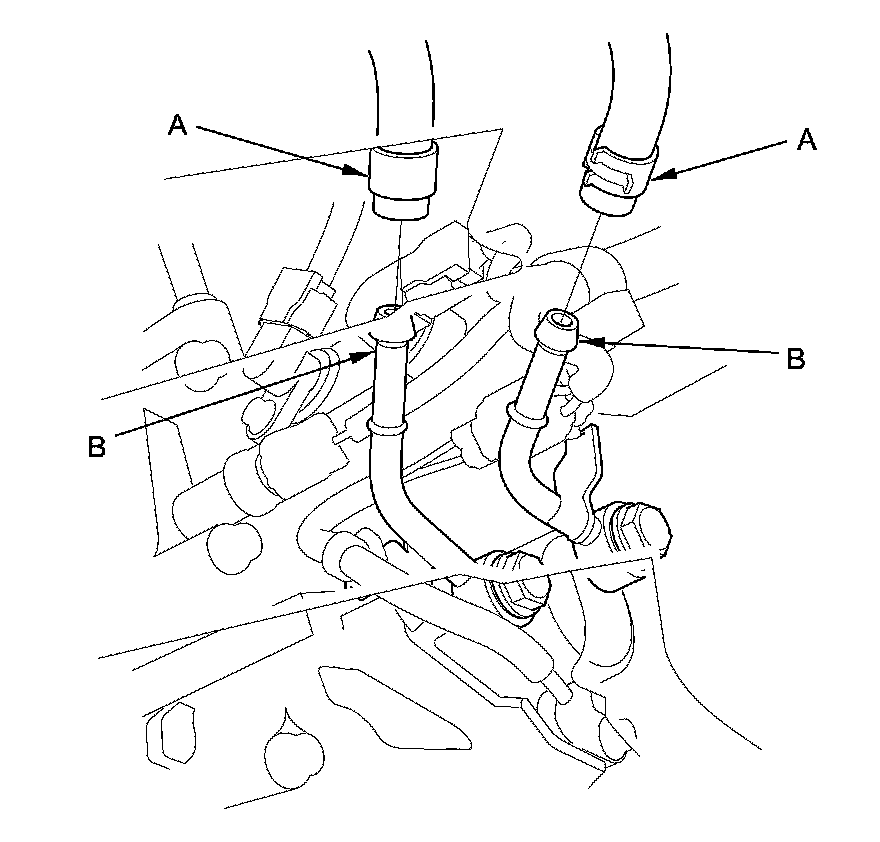 A
A
B
B