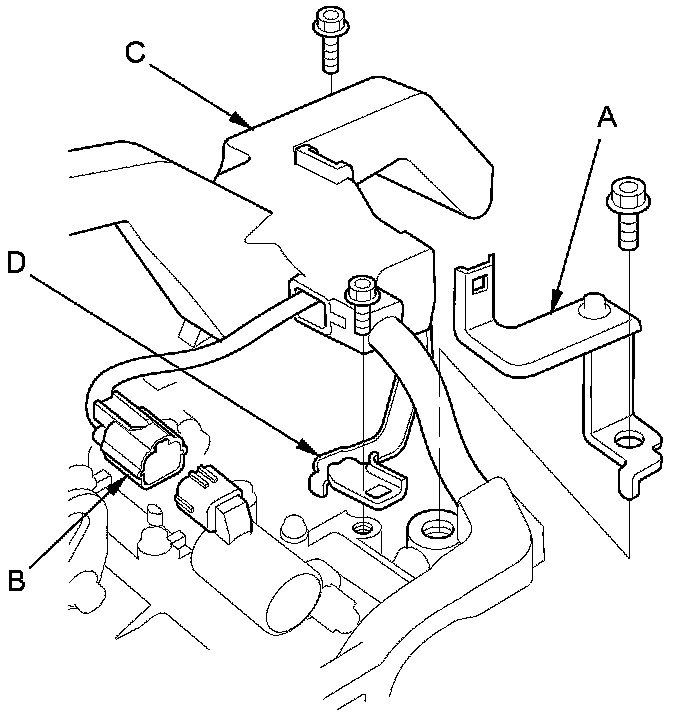 C
A
D
B