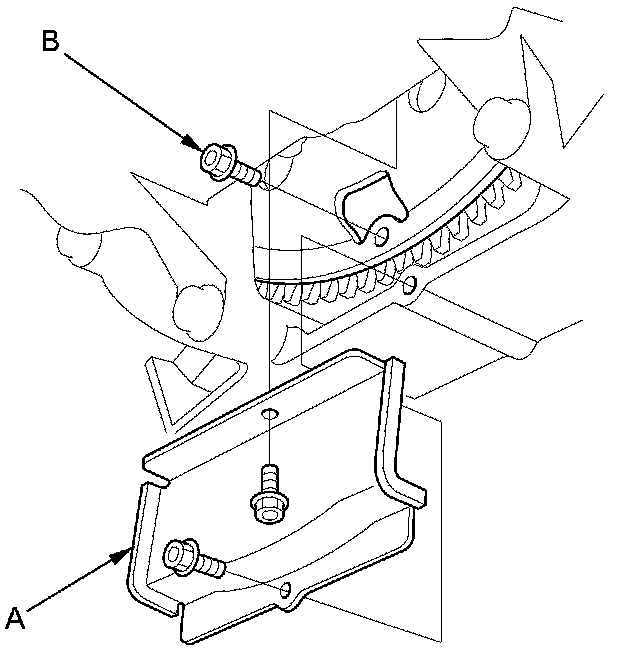 B

A