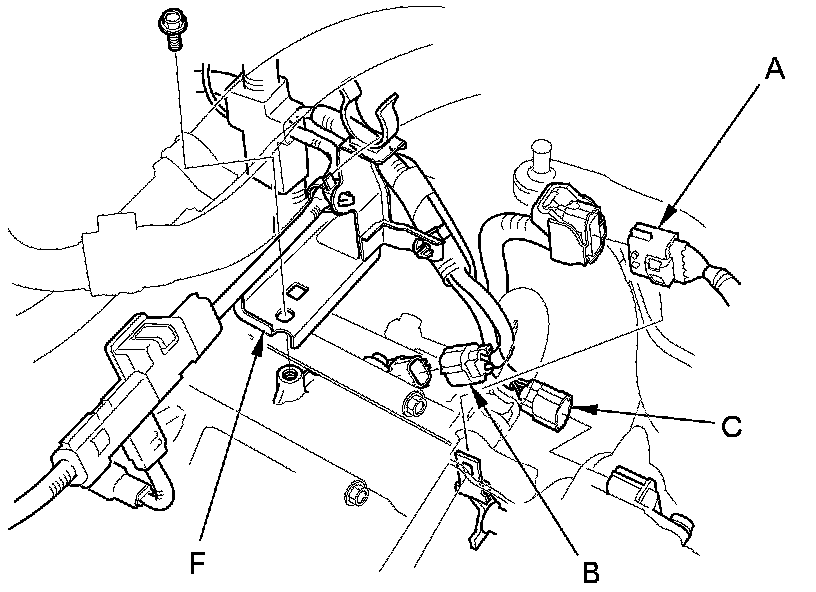 A
C
F
B