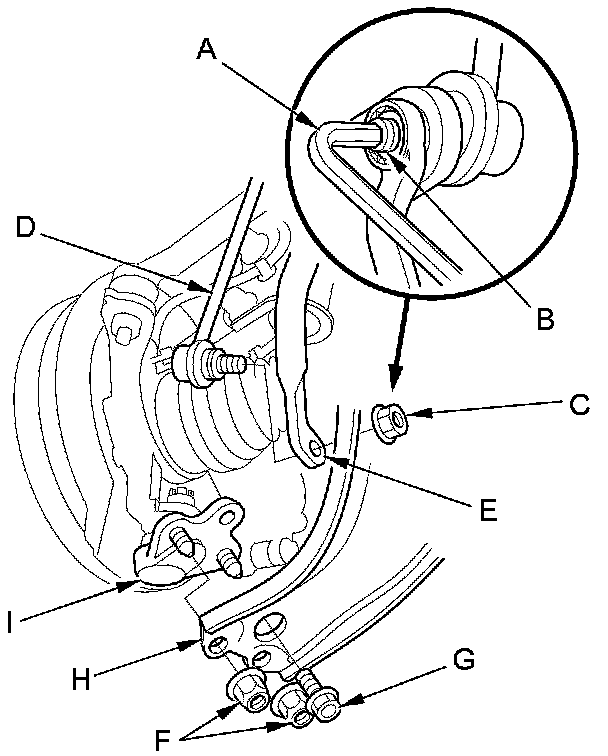 A
D
B
C
E
I
H
G
F