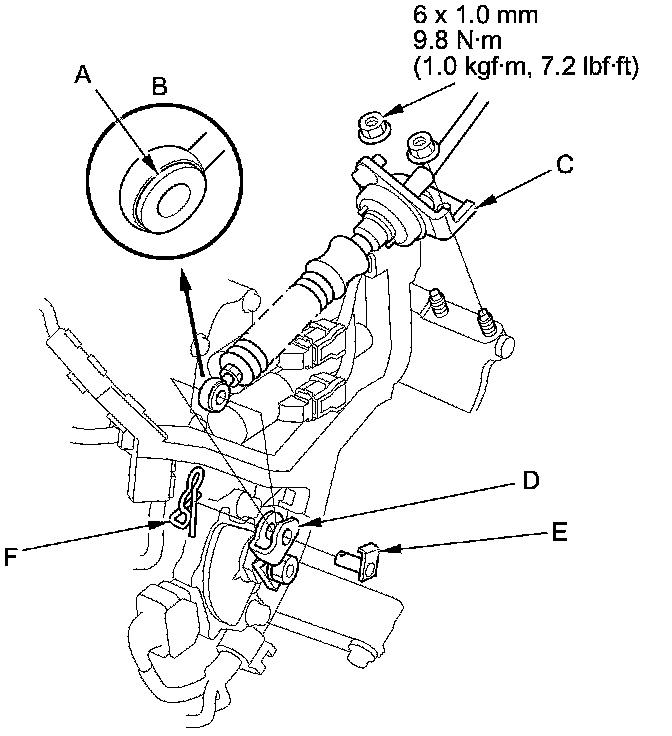 6 x 1.0 mm
9.8 N·m
(1.0 kgf·m, 7.2 lbf·ft)

A
B
C
D
E
F