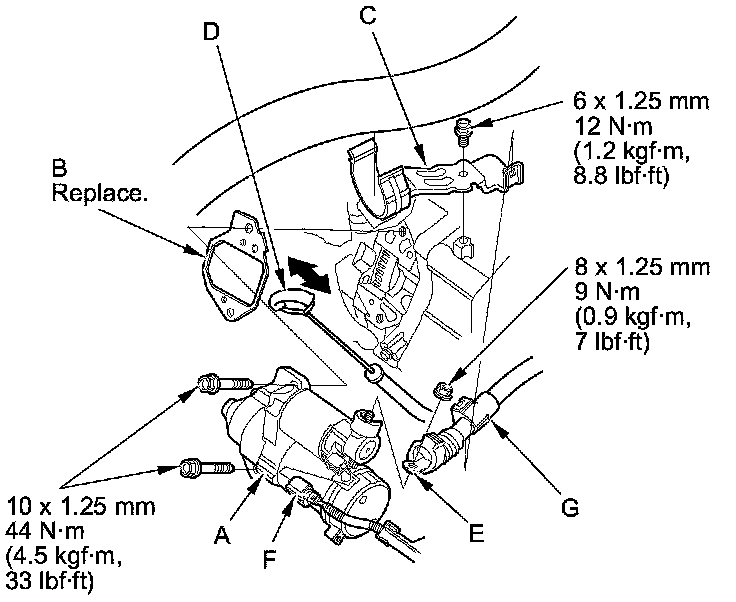 D

C

6 x 1.25 mm
12 N·m
(1.2 kgf·m,
8.8 lbf·ft)

B
Replace.

8 x 1.25 mm
9 N·m
(0.9 kgf·m,
7 lbf·ft)

10 x 1.25 mm
44 N·m
(4.5 kgf·m,
33 lbf·ft)

A

F

E

G