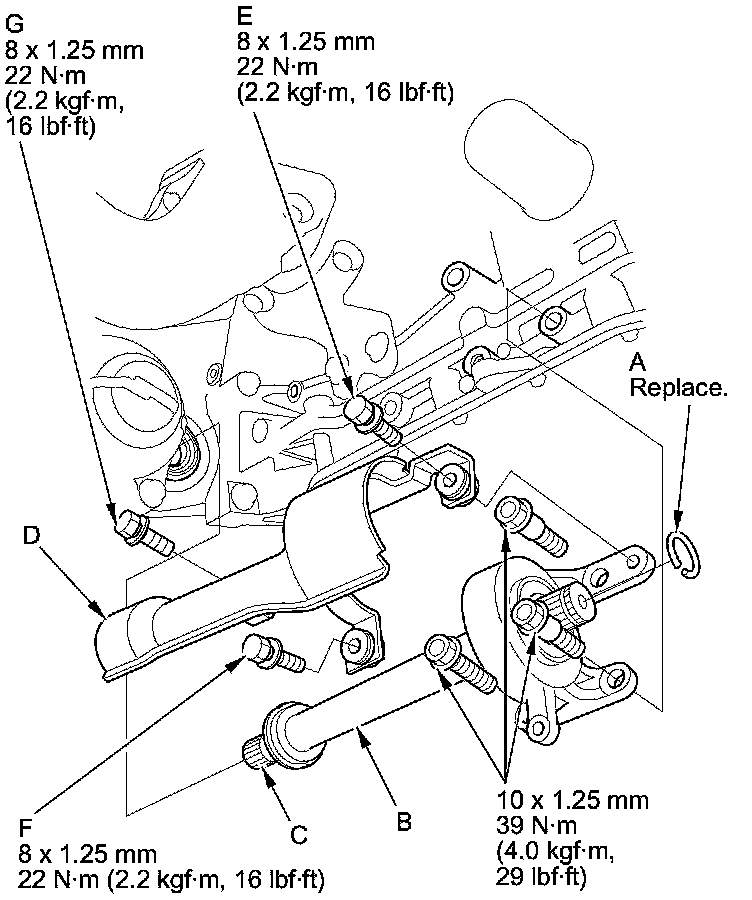 G
8 x 1.25 mm
22 N·m
(2.2 kgf·m,
16 lbf·ft)

E
8 x 1.25 mm
22 N·m
(2.2 kgf·m, 16 lbf·ft)

A
Replace.

D

F
8 x 1.25 mm
22 N·m (2.2 kgf·m, 16 lbf·ft)

C

B

10 x 1.25 mm
39 N·m
(4.0 kgf·m,
29 lbf·ft)