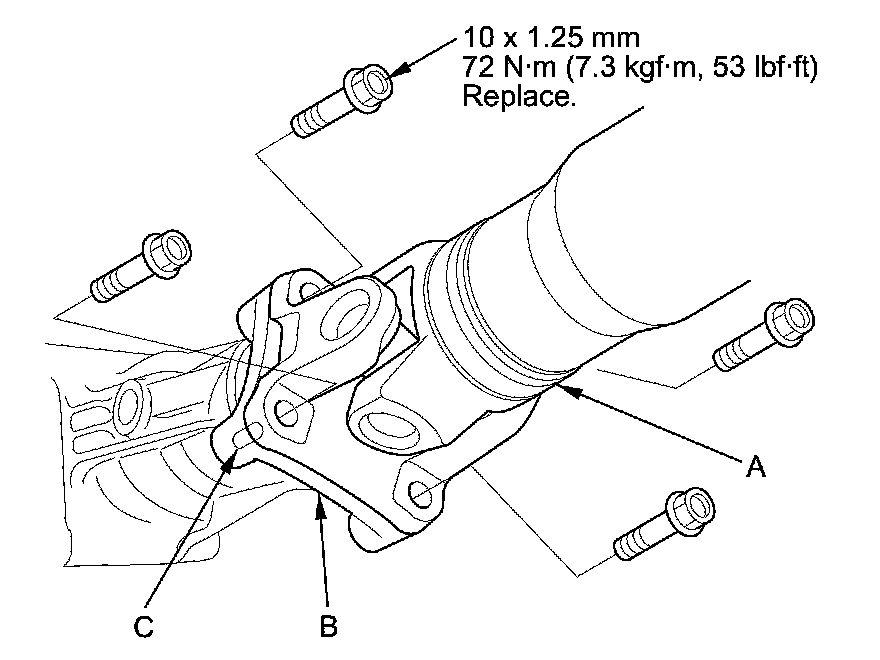 10 x 1.25 mm
72 N·m (7.3 kgf·m, 53 lbf·ft)
Replace.

A

C

B