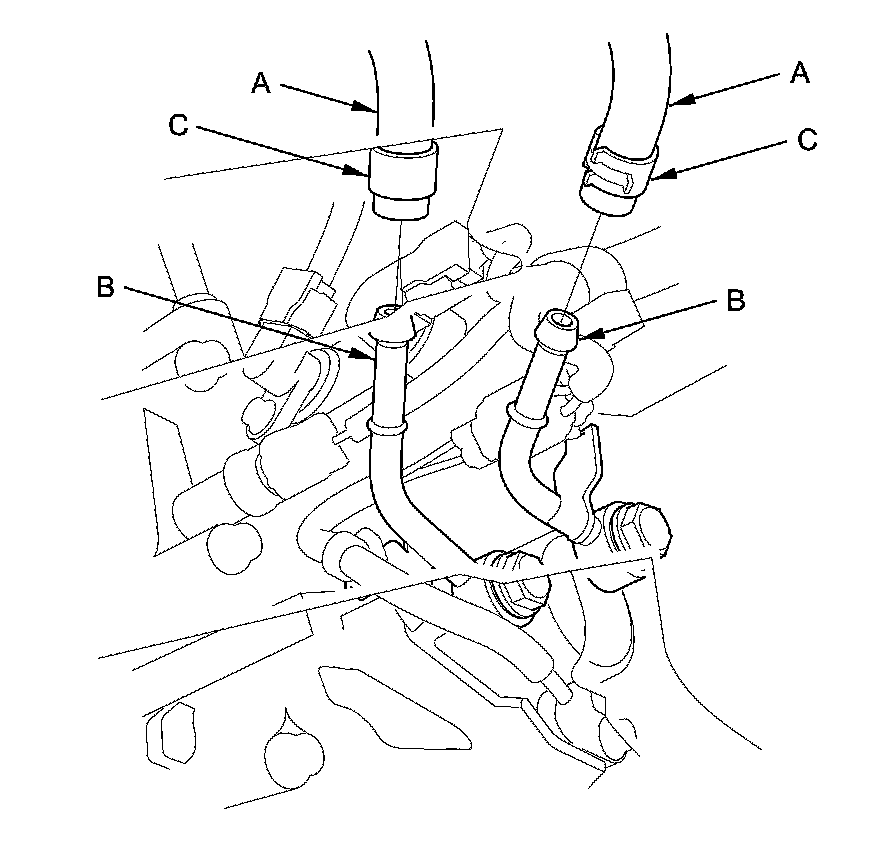 A
A
C
C
B
B