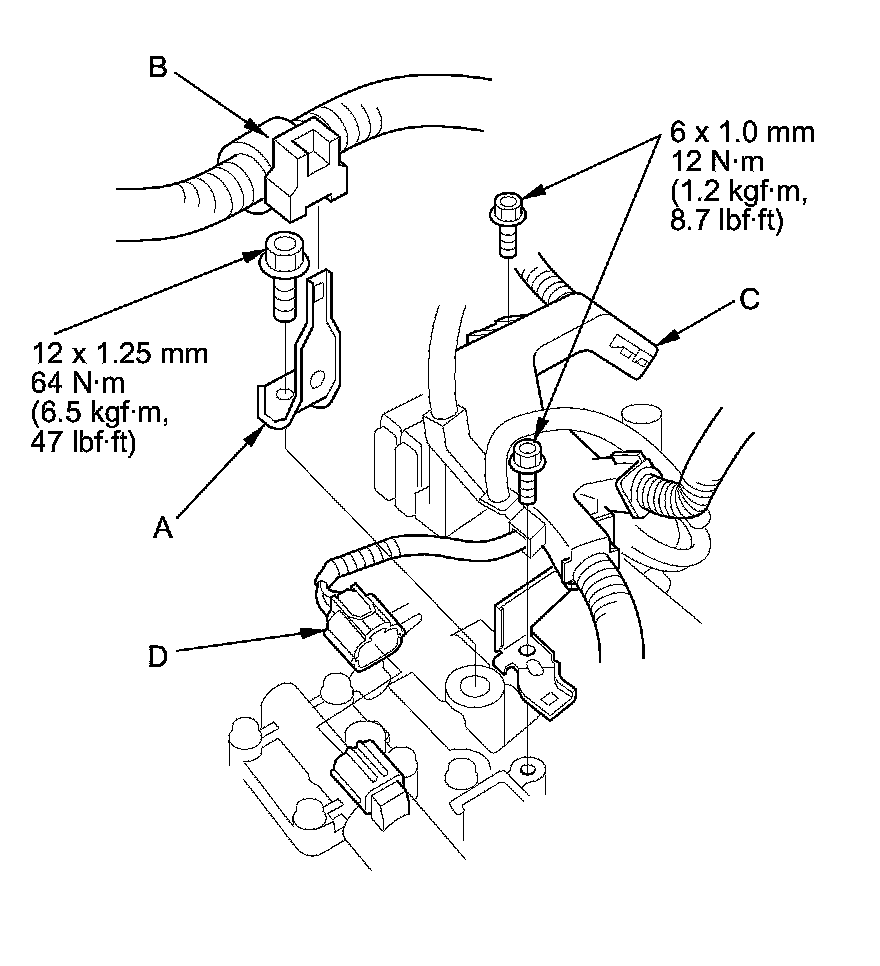 B

6 x 1.0 mm
12 N·m
(1.2 kgf·m,
8.7 lbf·ft)

C

12 x 1.25 mm
64 N·m
(6.5 kgf·m,
47 lbf·ft)

A

D