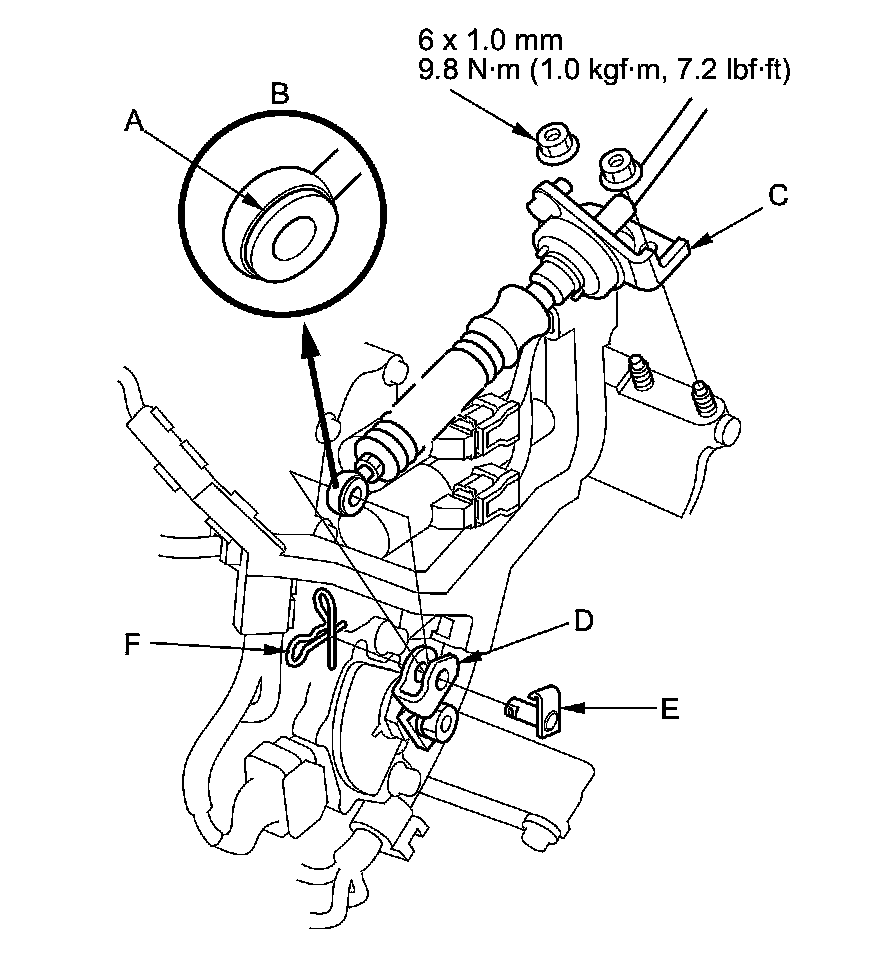 6 x 1.0 mm
9.8 N·m (1.0 kgf·m, 7.2 lbf·ft)

B

A

C

D

F

E