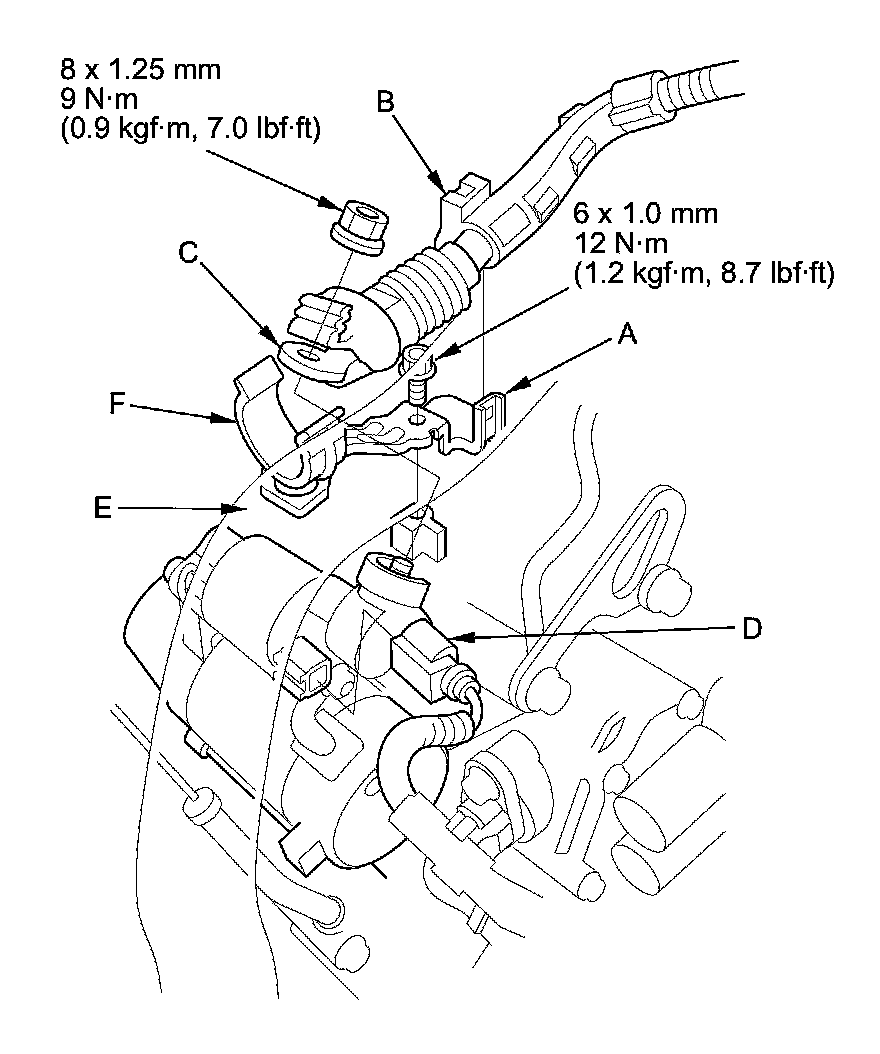 8 x 1.25 mm
9 N·m
(0.9 kgf·m, 7.0 lbf·ft)

B

6 x 1.0 mm
12 N·m
(1.2 kgf·m, 8.7 lbf·ft)

C

A

F

E

D