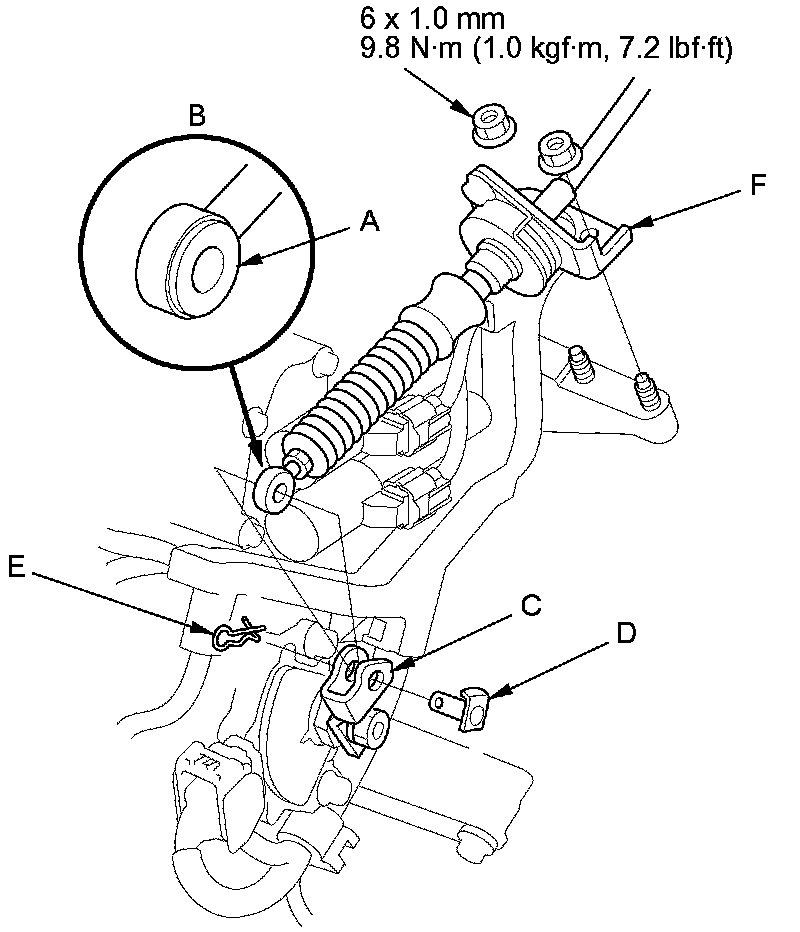 6 x 1.0 mm
9.8 N·m (1.0 kgf·m, 7.2 lbf·ft)

B

A

F

E

C

D