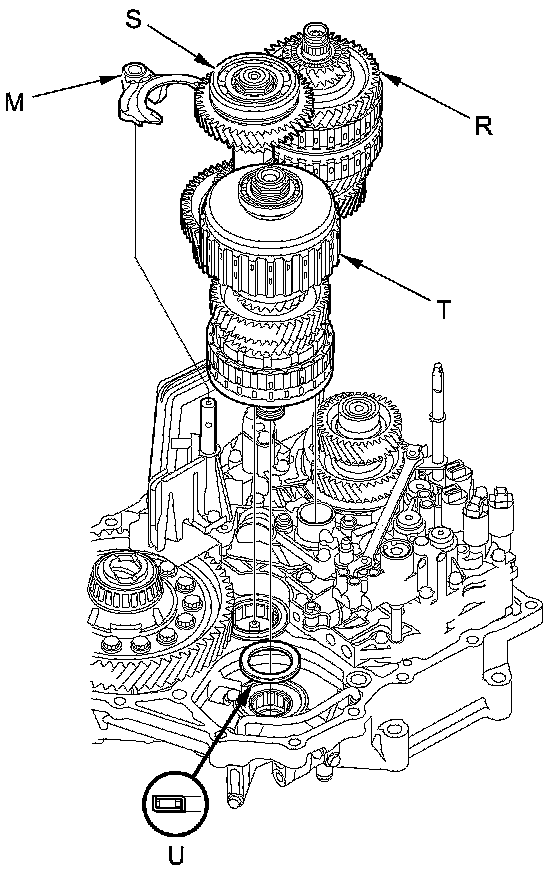 S
M
R
T
U