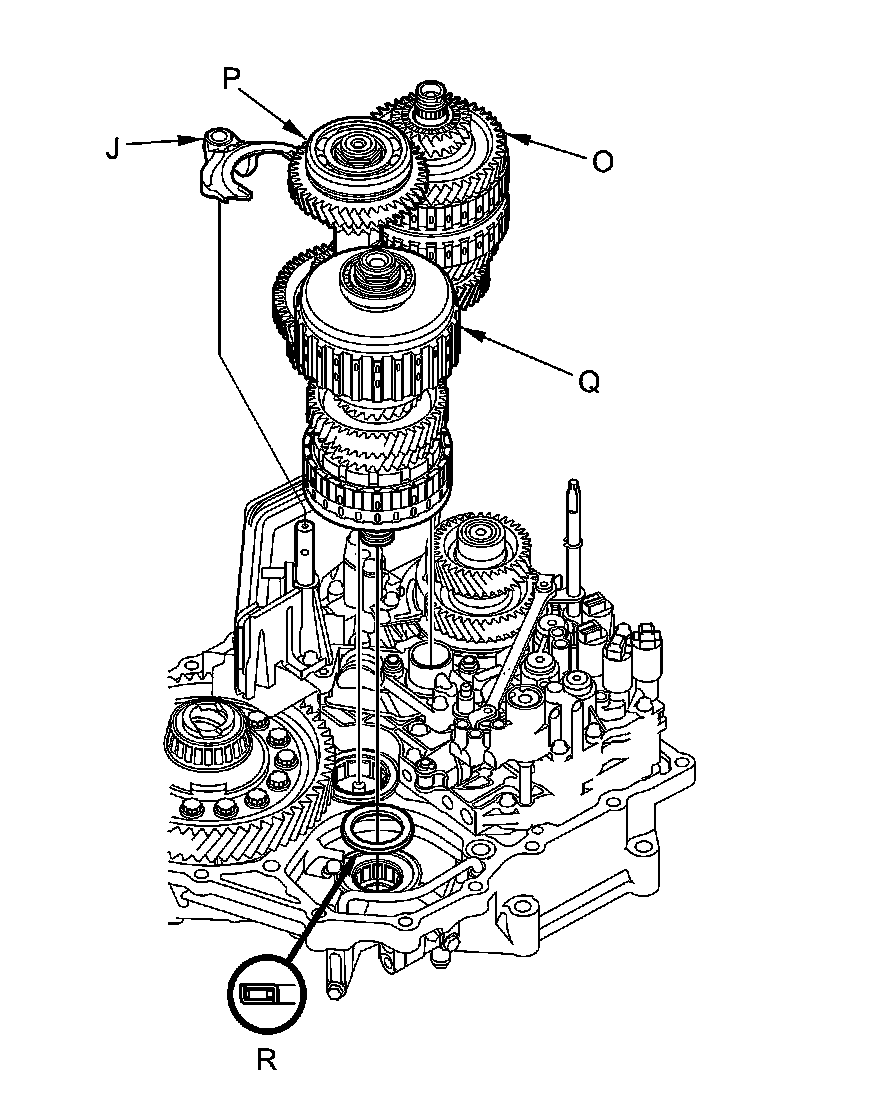 P
J
O
Q
R