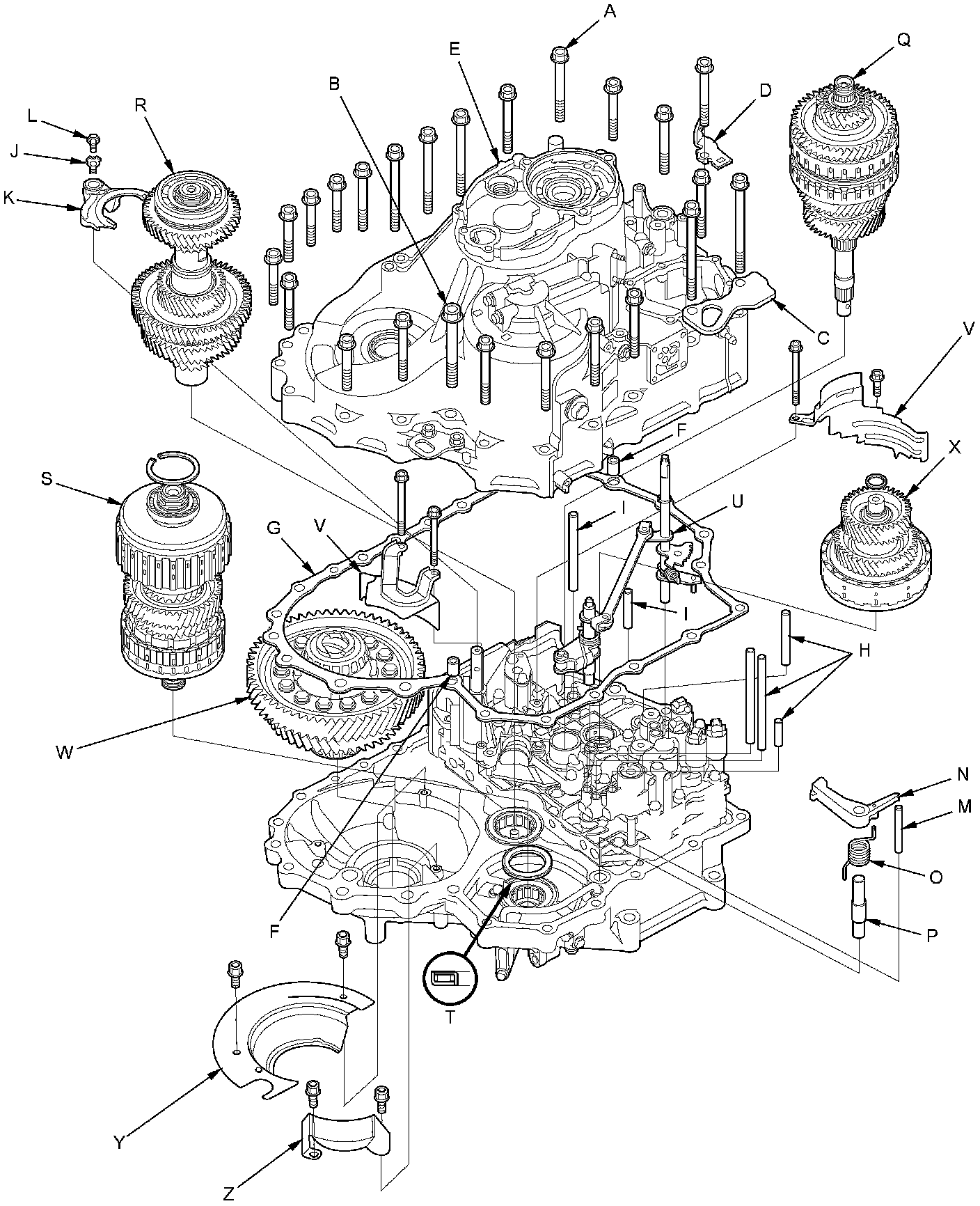 A
E
Q
B
D
L
R
J
K
C
V
F
X
S
I
U
G
V
I
H
W
N
M
O
F
P
T
Y
Z