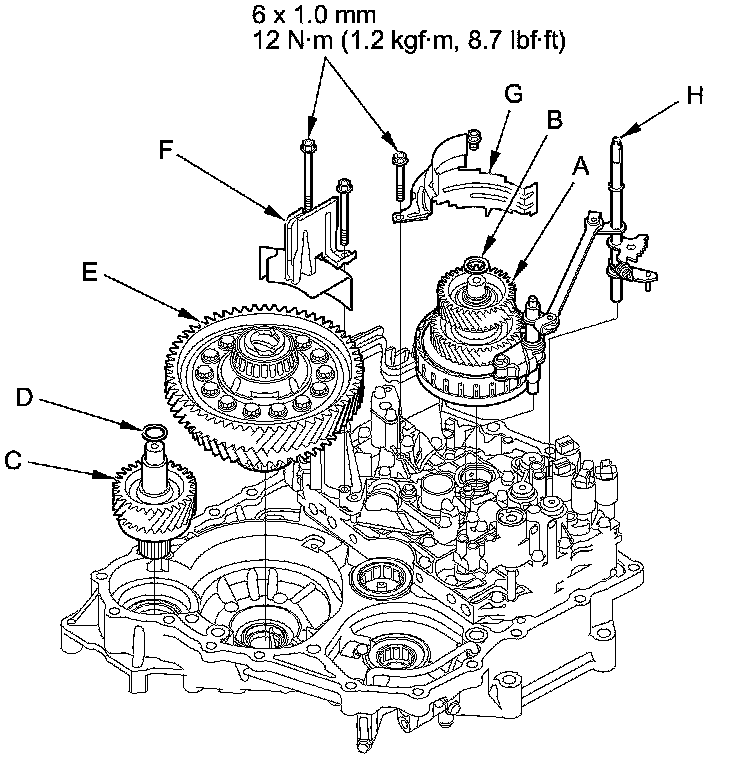 6 x 1.0 mm
12 N·m (1.2 kgf·m, 8.7 lbf·ft)

G
H
B
F
A
E
D
C