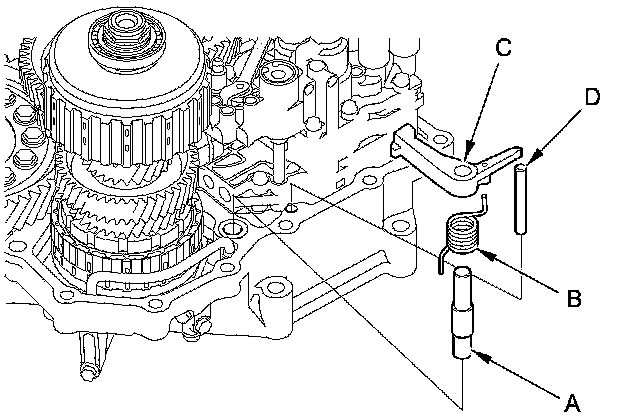 C
D
B
A