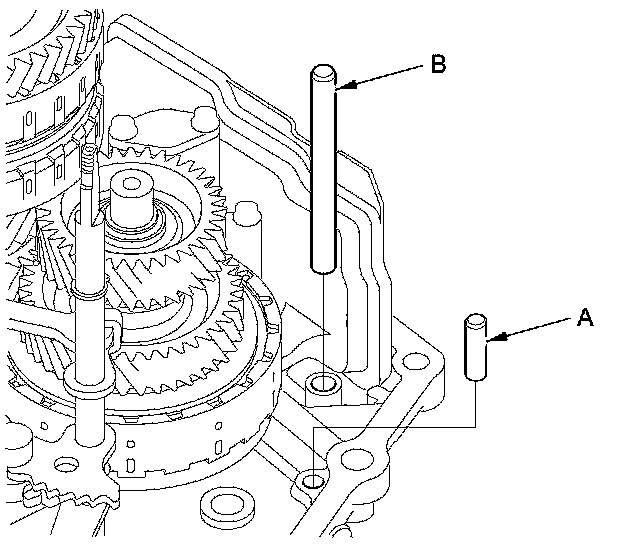 B

A