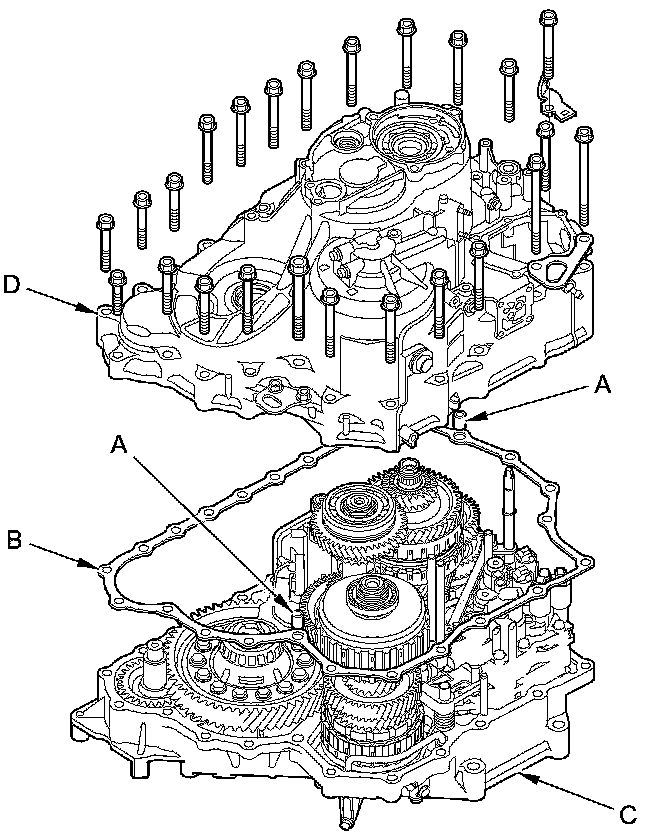 D
A
A
B
C