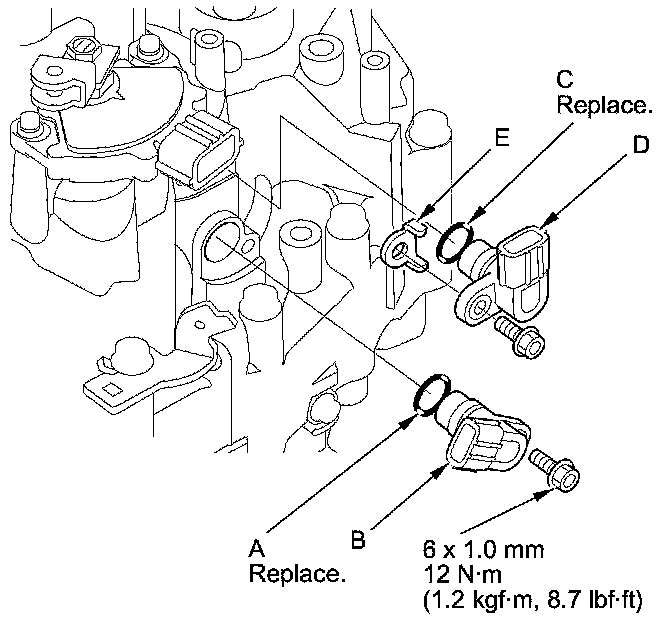 C
Replace.

E

D

A
Replace.

B

6 x 1.0 mm
12 N·m
(1.2 kgf·m, 8.7 lbf·ft)