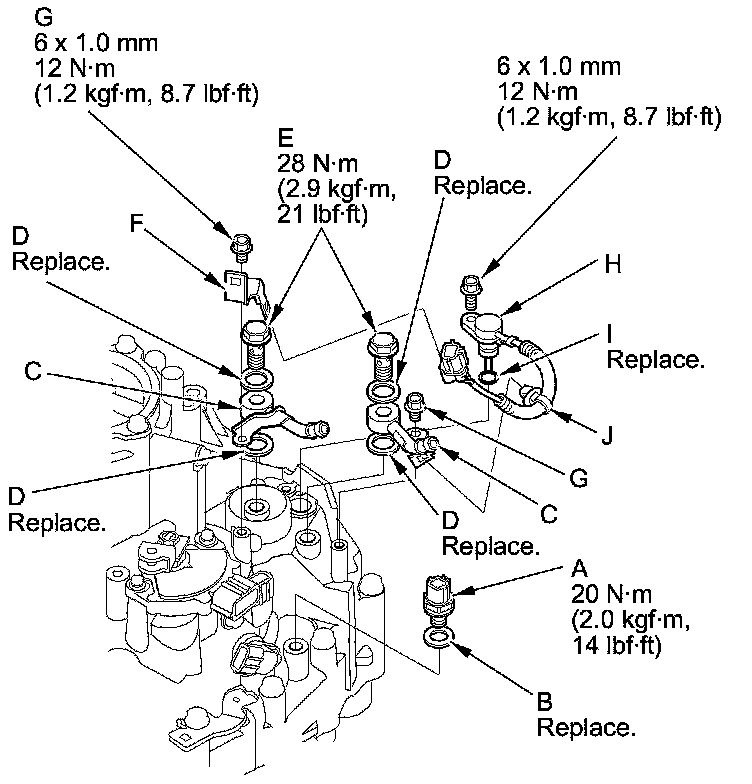 G
6 x 1.0 mm
12 N·m
(1.2 kgf·m, 8.7 lbf·ft)

6 x 1.0 mm
12 N·m
(1.2 kgf·m, 8.7 lbf·ft)

E
28 N·m
(2.9 kgf·m,
21 lbf·ft)

D
Replace.

F

D
Replace.

H

I
Replace.

C

J

G

C

D
Replace.

D
Replace.

A
20 N·m
(2.0 kgf·m,
14 lbf·ft)

B
Replace.