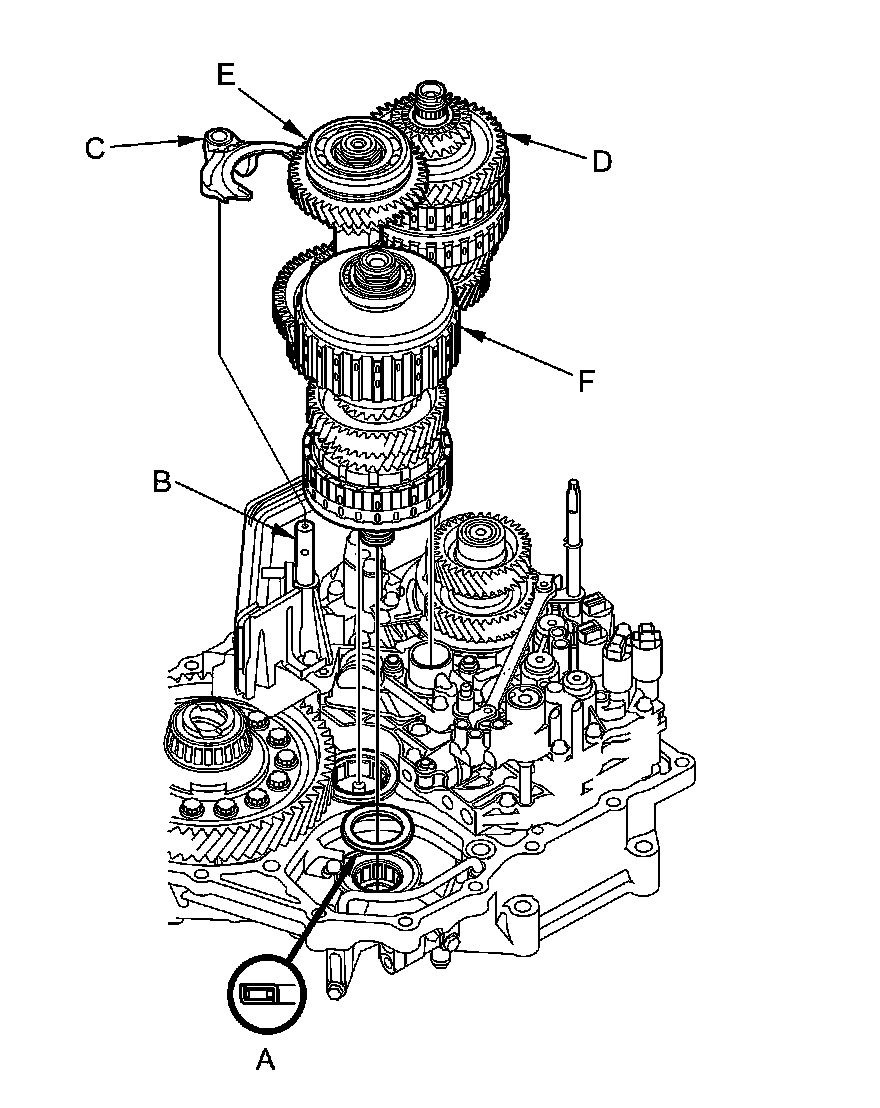 E
C
D
F
B
A