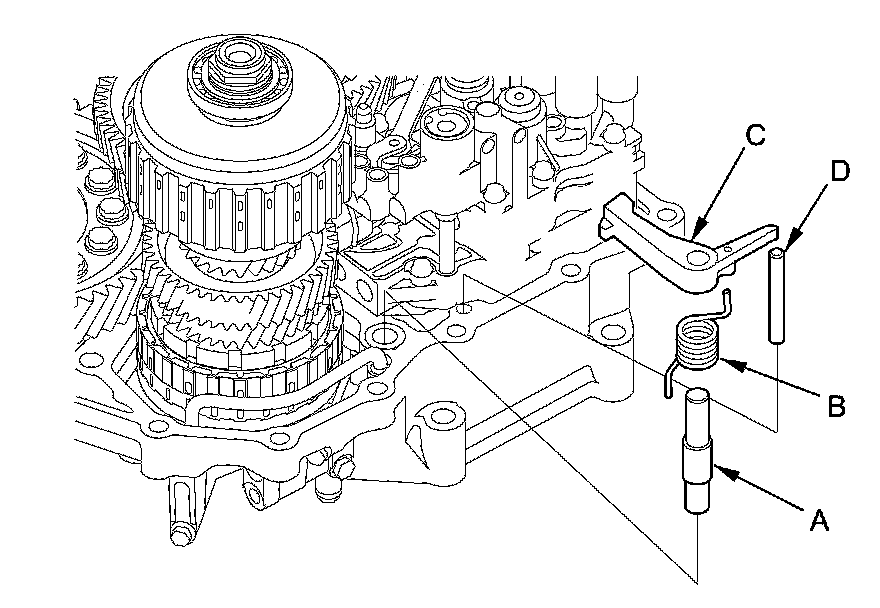 C
D
B
A