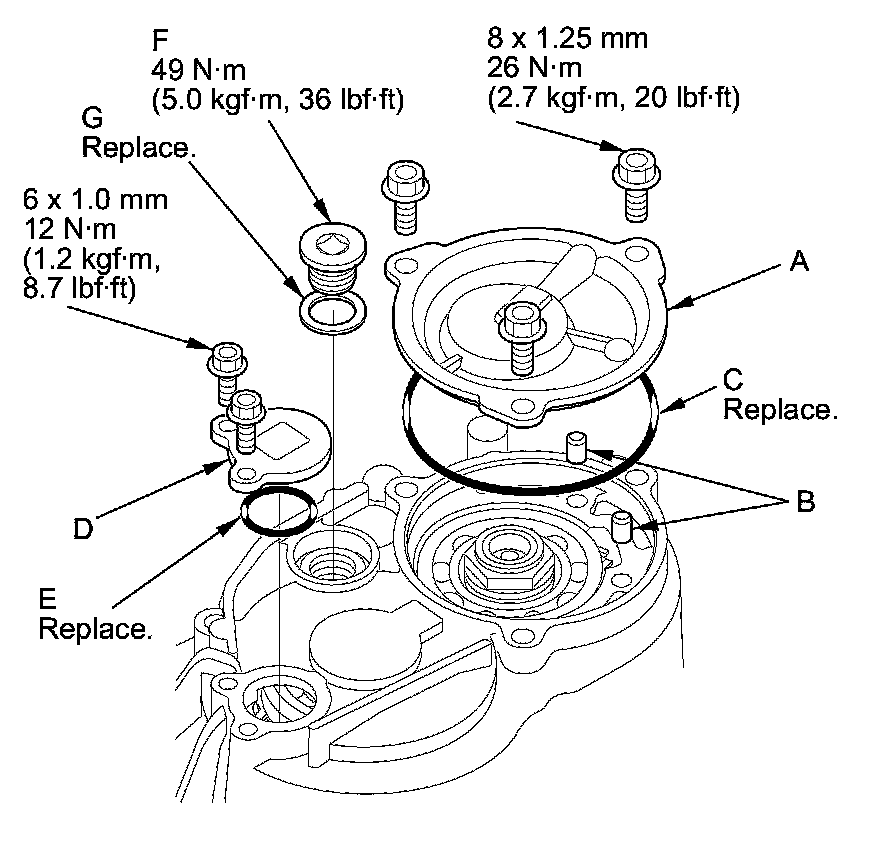 F
49 N·m
(5.0 kgf·m, 36 lbf·ft)

8 x 1.25 mm
26 N·m
(2.7 kgf·m, 20 lbf·ft)

G
Replace.

6 x 1.0 mm
12 N·m
(1.2 kgf·m,
8.7 lbf·ft)

A

C
Replace.

B

D

E
Replace.