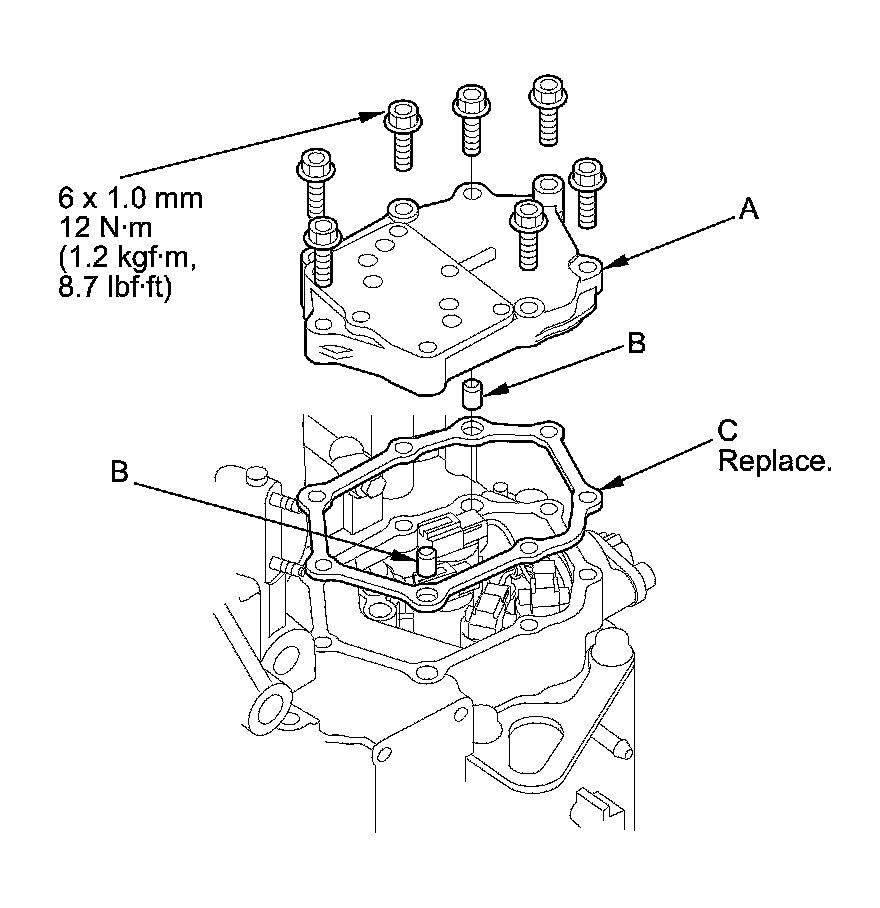 6 x 1.0 mm
12 N·m
(1.2 kgf·m,
8.7 lbf·ft)

A

B

C
Replace.

B