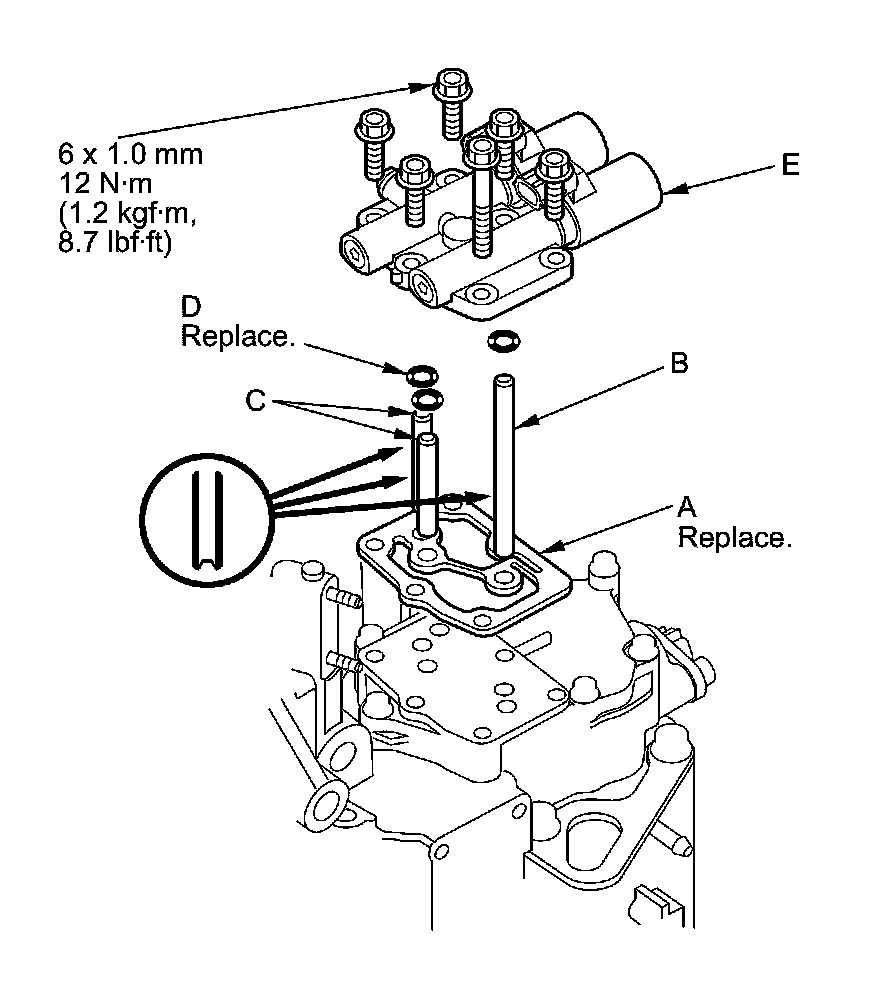 6 x 1.0 mm
12 N·m
(1.2 kgf·m,
8.7 lbf·ft)

E

D
Replace.

B

C

A
Replace.