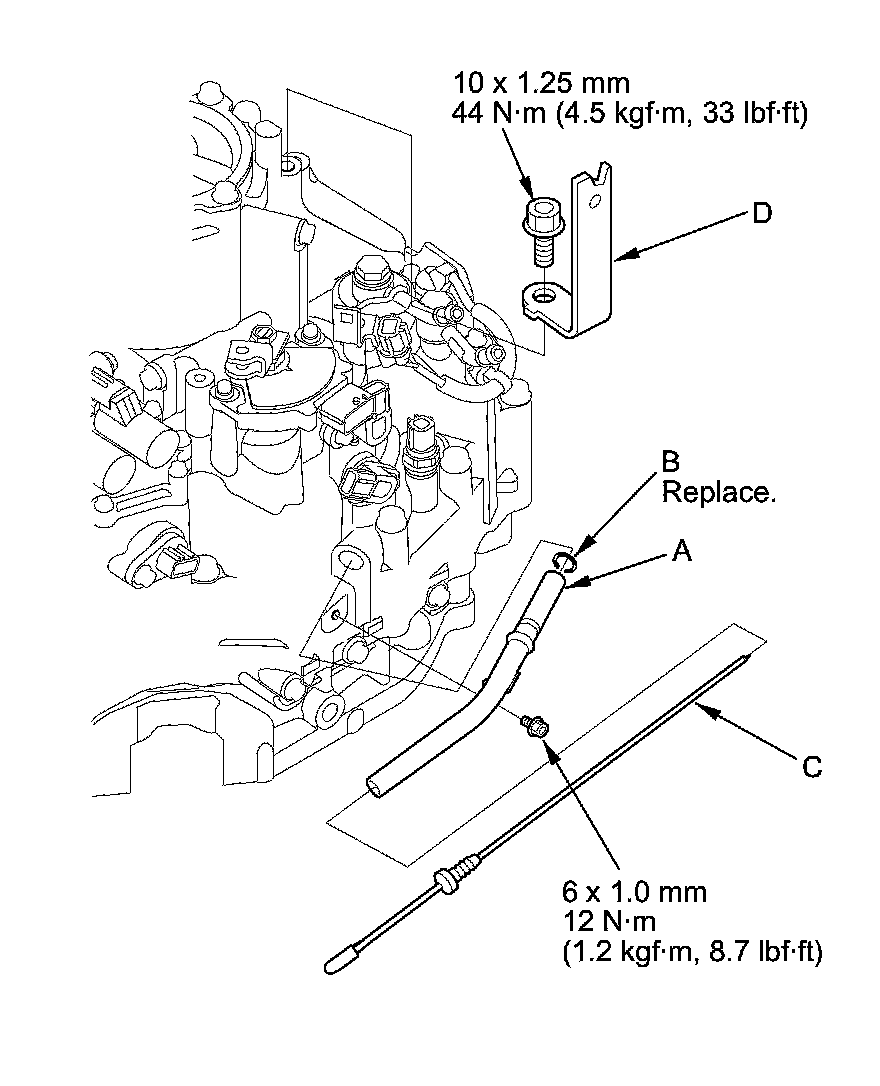 10 x 1.25 mm
44 N·m (4.5 kgf·m, 33 lbf·ft)

D

B
Replace.

A

C

6 x 1.0 mm
12 N·m
(1.2 kgf·m, 8.7 lbf·ft)