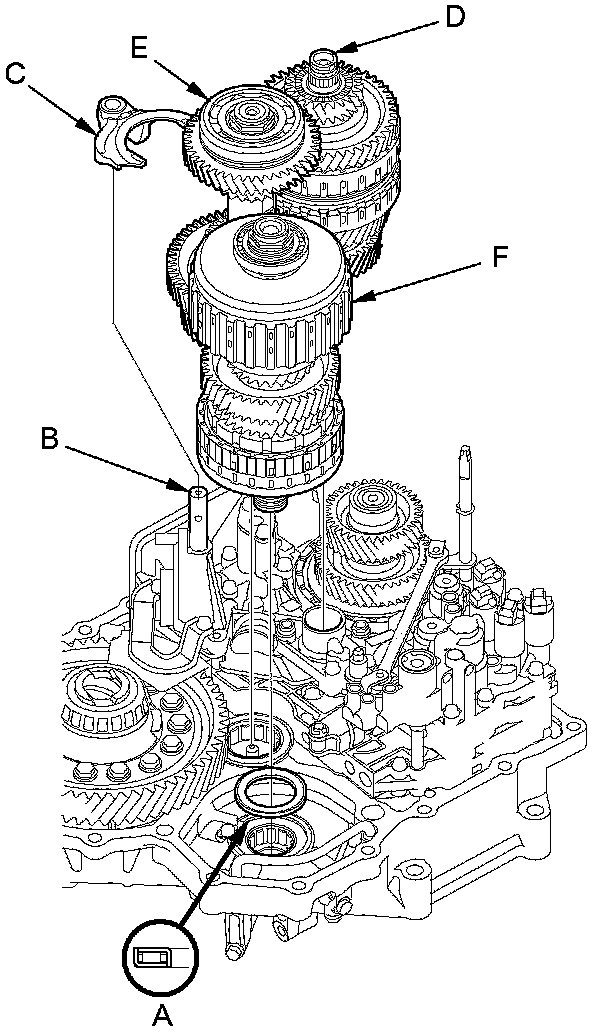 D
E
C
F
B
A