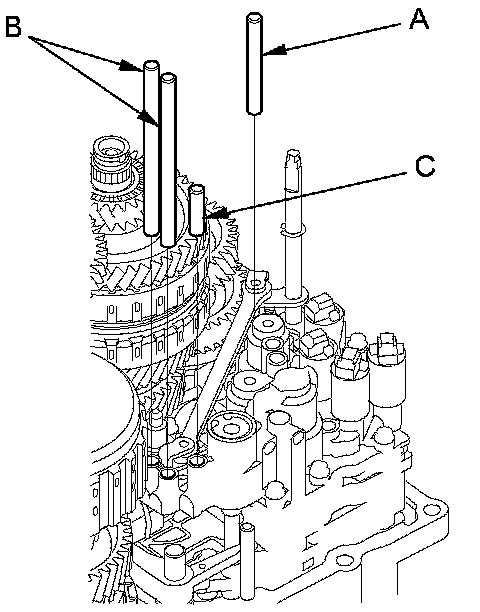 B
A
C