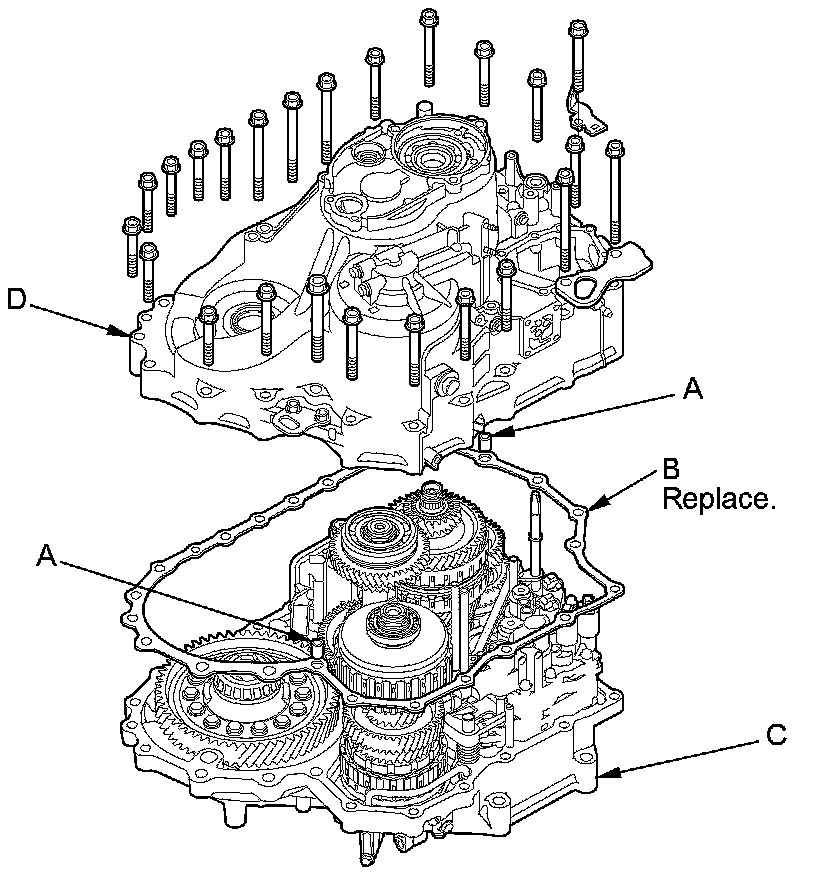 D
A
B
Replace.
A
C