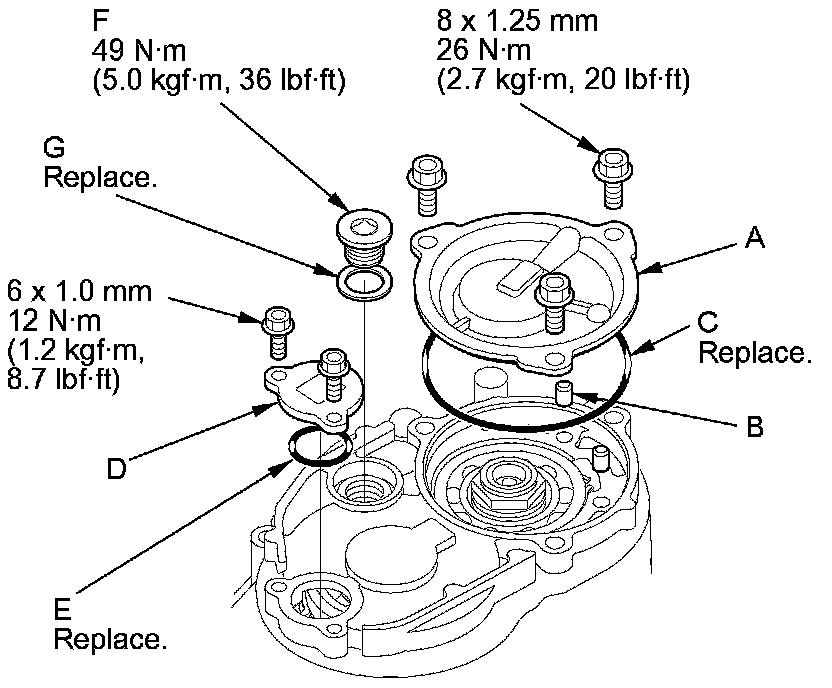 F
49 N·m
(5.0 kgf·m, 36 lbf·ft)

8 x 1.25 mm
26 N·m
(2.7 kgf·m, 20 lbf·ft)

G
Replace.

A

6 x 1.0 mm
12 N·m
(1.2 kgf·m,
8.7 lbf·ft)

C
Replace.

B

D

E
Replace.