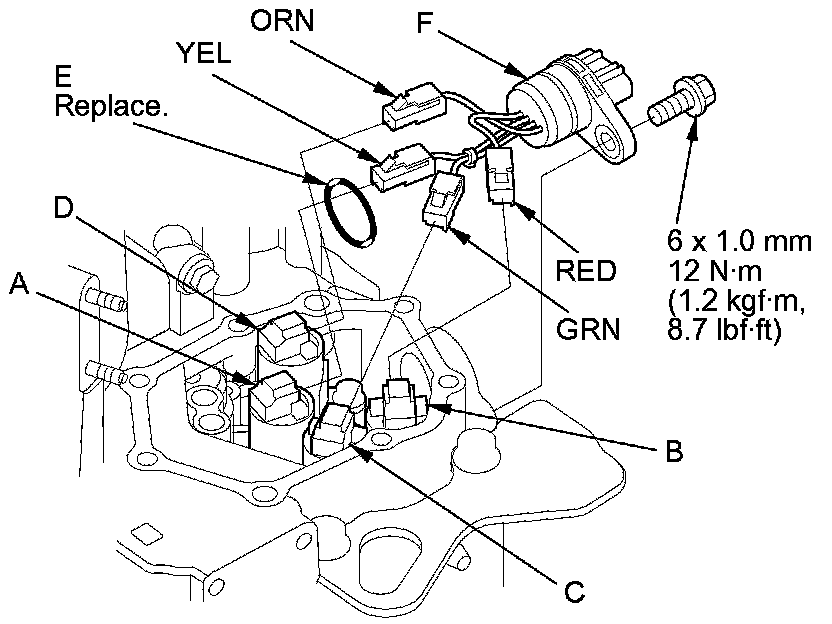 ORN
F
YEL
E
Replace.
D
A
RED
GRN
6 x 1.0 mm
12 N·m
(1.2 kgf·m,
8.7 lbf·ft)
B
C