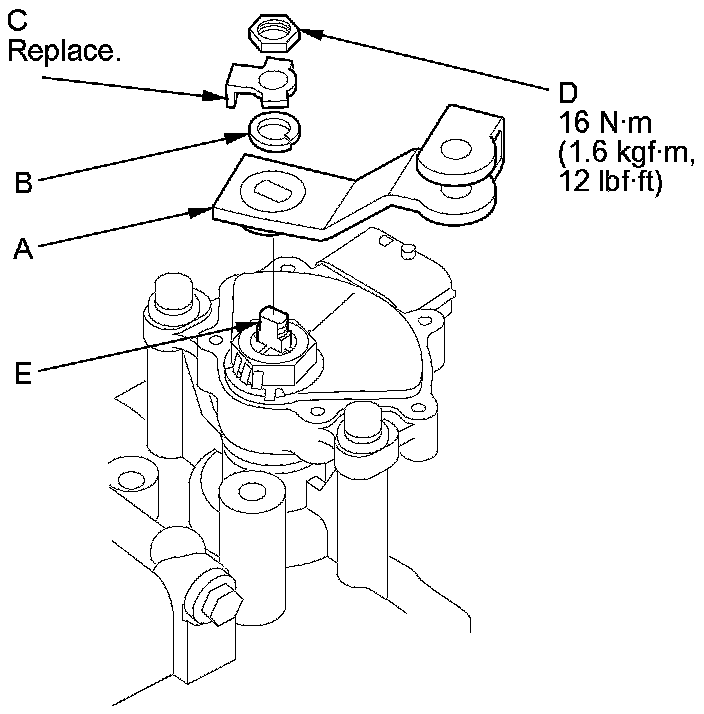 C
Replace.

D
16 N·m
(1.6 kgf·m,
12 lbf·ft)

B

A

E