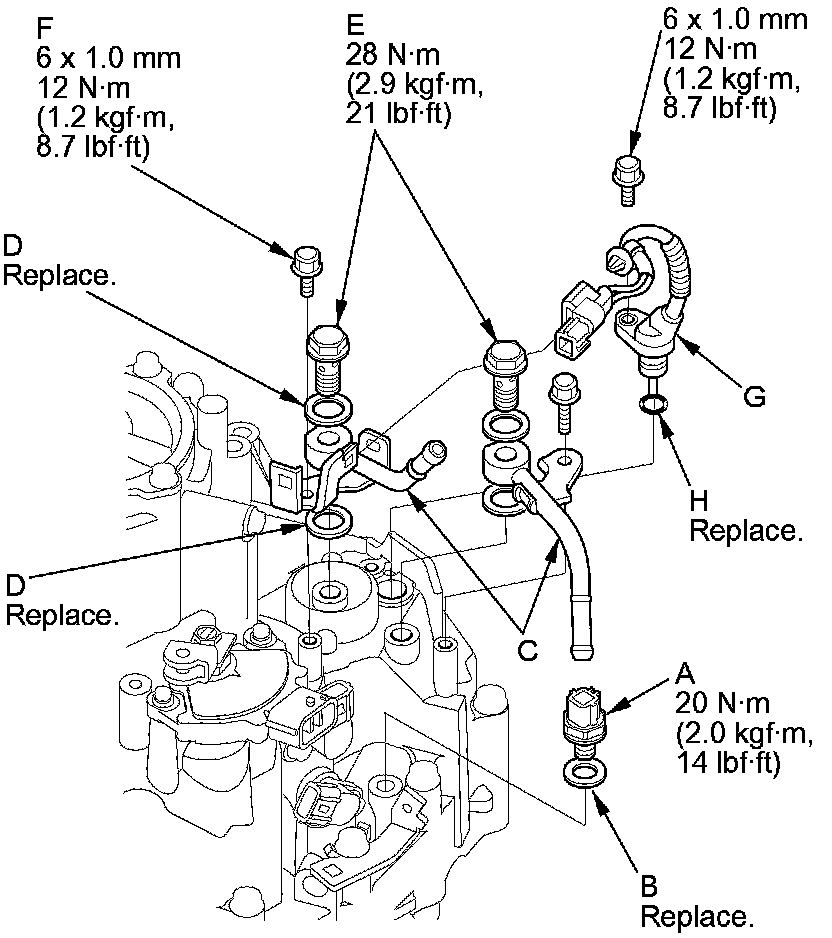 F
6 x 1.0 mm
12 N·m
(1.2 kgf·m,
8.7 lbf·ft)

E
28 N·m
(2.9 kgf·m,
21 lbf·ft)

6 x 1.0 mm
12 N·m
(1.2 kgf·m,
8.7 lbf·ft)

D
Replace.

G

H
Replace.

D
Replace.

C

A
20 N·m
(2.0 kgf·m,
14 lbf·ft)

B
Replace.