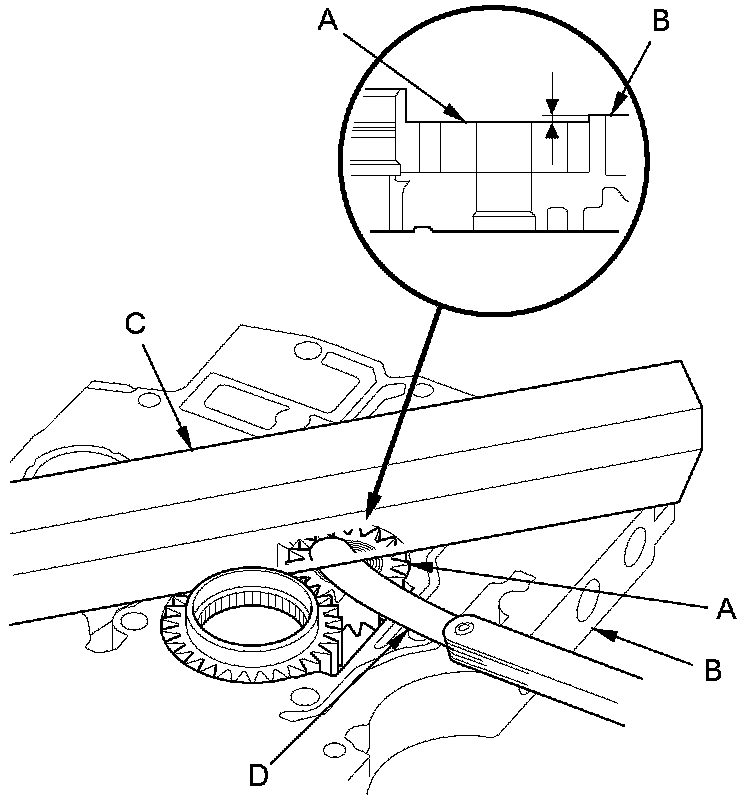 A
B
C
A
B
D