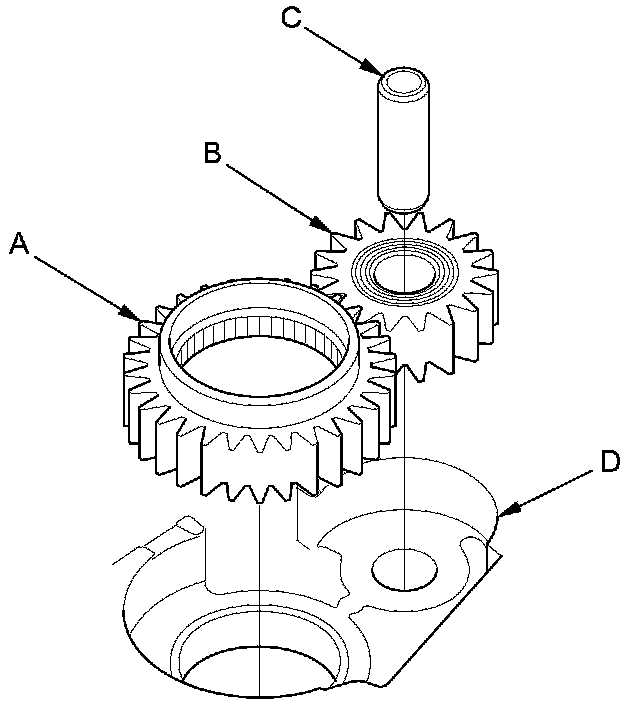 C

B

A

D