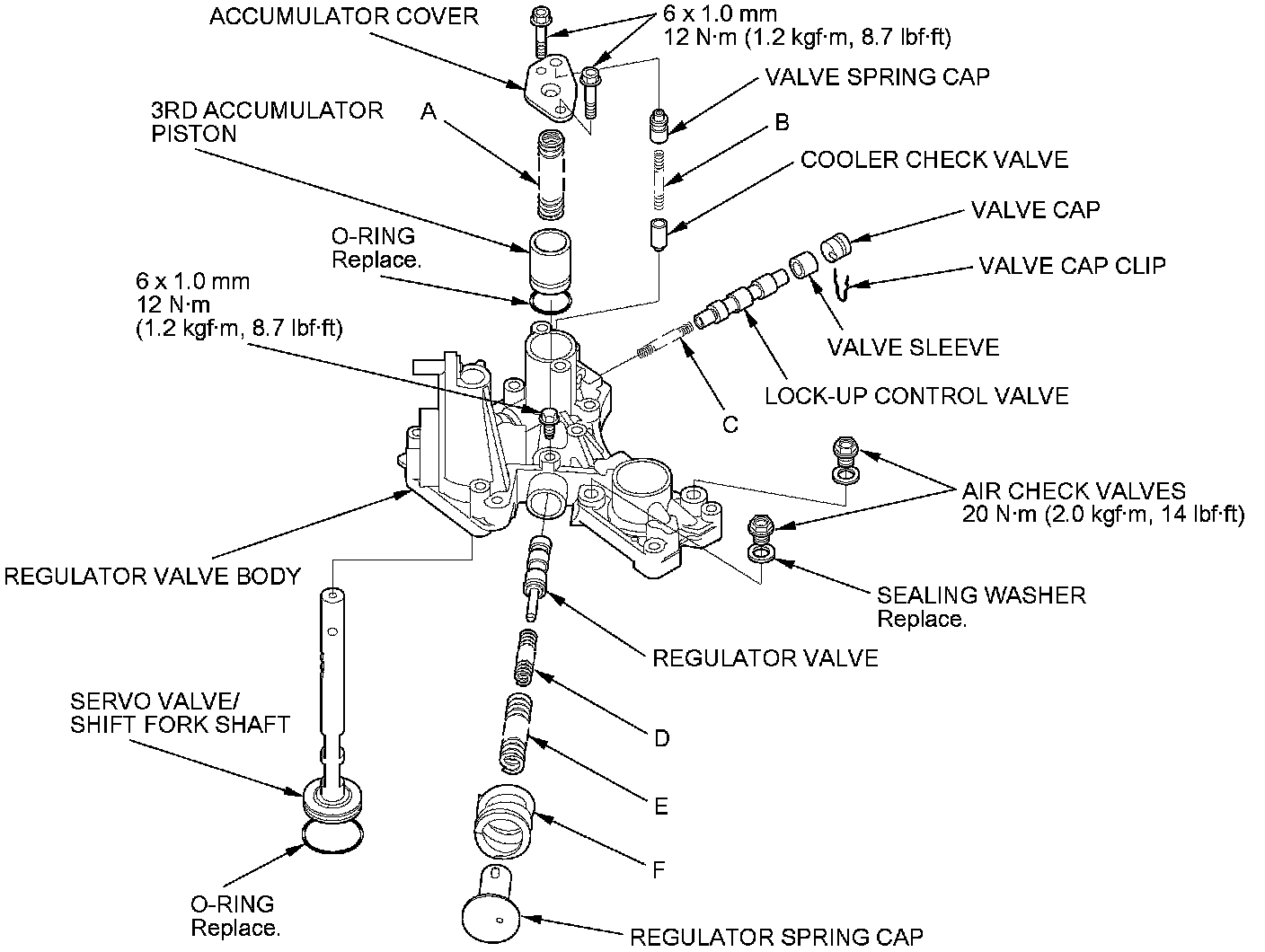 ACCUMULATOR COVER

6 x 1.0 mm
12 N·m (1.2 kgf·m, 8.7 lbf·ft)

VALVE SPRING CAP

3RD ACCUMULATOR PISTON

A

B

COOLER CHECK VALVE

VALVE CAP

O-RING
Replace.

VALVE CAP CLIP

6 x 1.0 mm
12 N·m
(1.2 kgf·m, 8.7 lbf·ft)

VALVE SLEEVE

LOCK-UP CONTROL VALVE

C

AIR CHECK VALVES
20 N·m (2.0 kgf·m, 14 lbf·ft)

REGULATOR VALVE BODY

SEALING WASHER
Replace.

REGULATOR VALVE

SERVO VALVE/
SHIFT FORK SHAFT

D

E

F

O-RING
Replace.

REGULATOR SPRING CAP