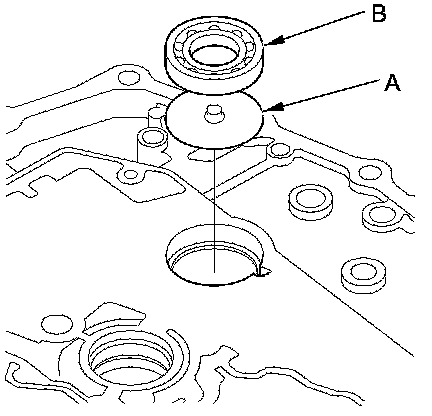 B
A