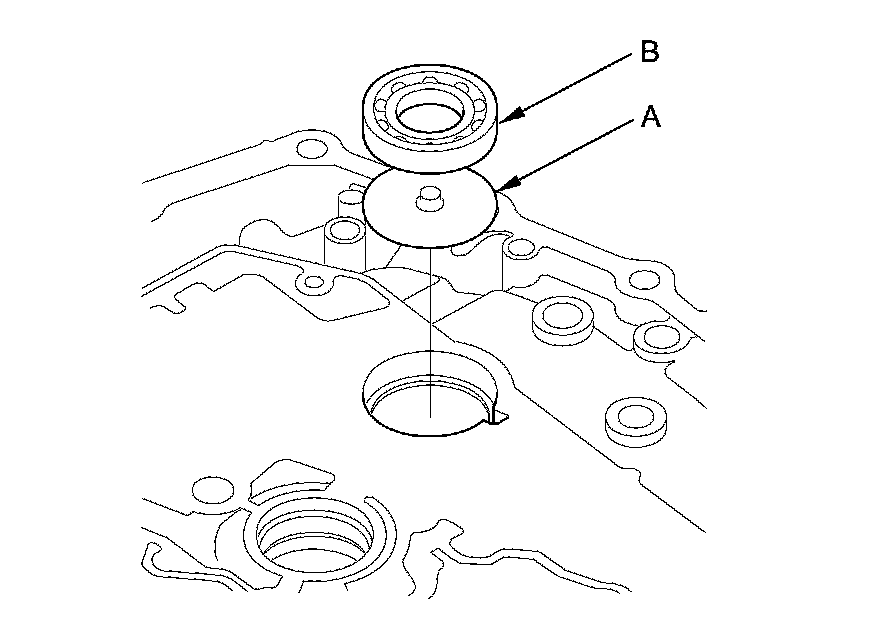 B
A